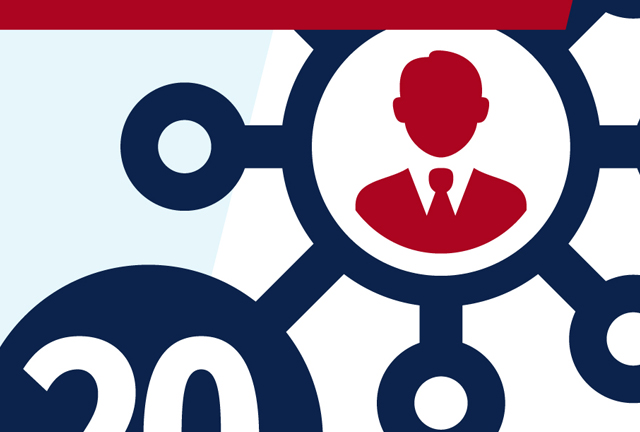 20